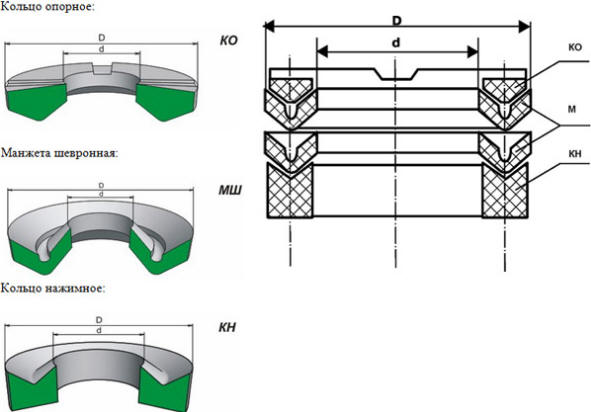 Кольцо опорное:

D

d

КО

Манжета шевронная:

D

d

МШ

Кольцо нажимное:

D

d

КН

D

d

КО

М

КН